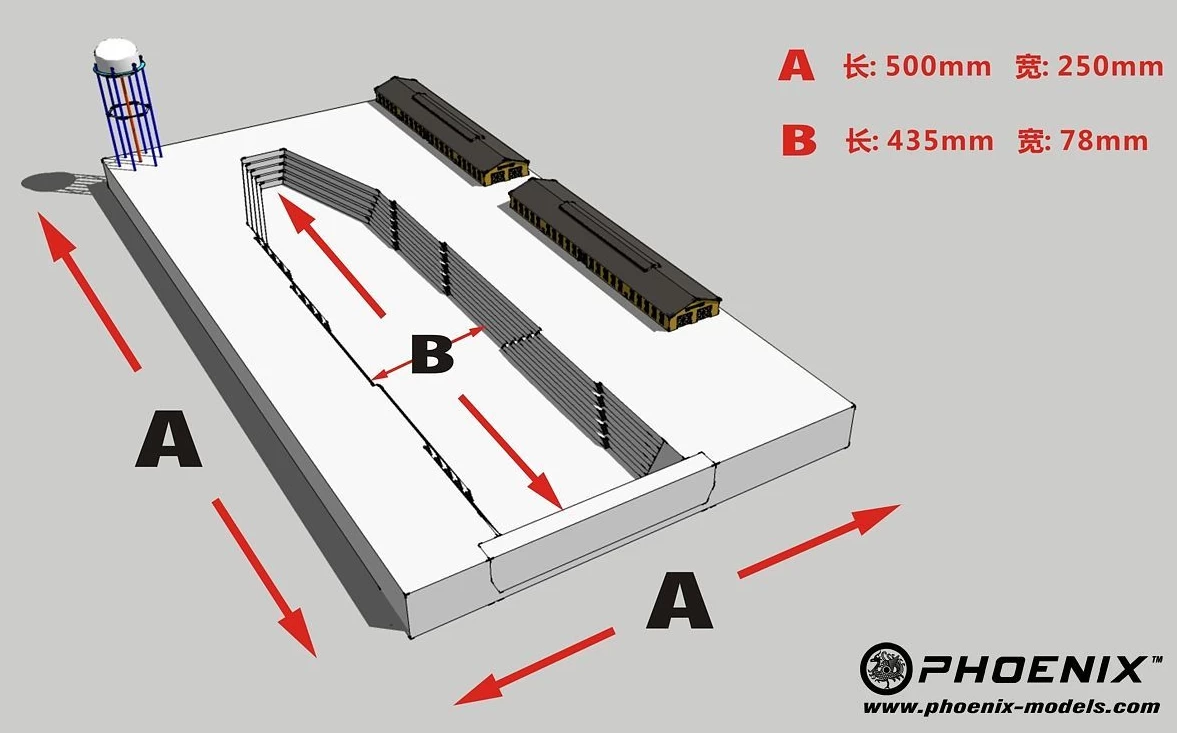 A 长: 500mm 宽: 250mm

B 长: 435mm 宽: 78mm

B

A

A

PHOENIX™
www.phoenix-models.com